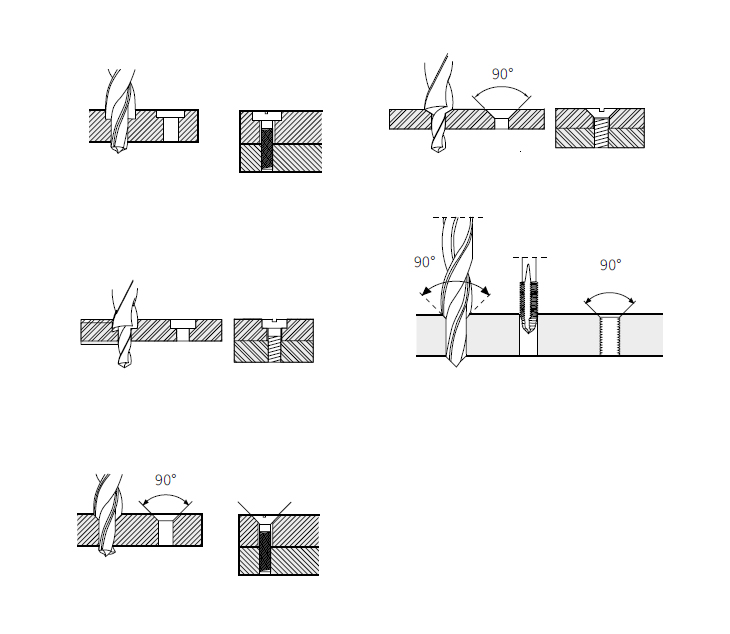 90°

90°

90°

90°